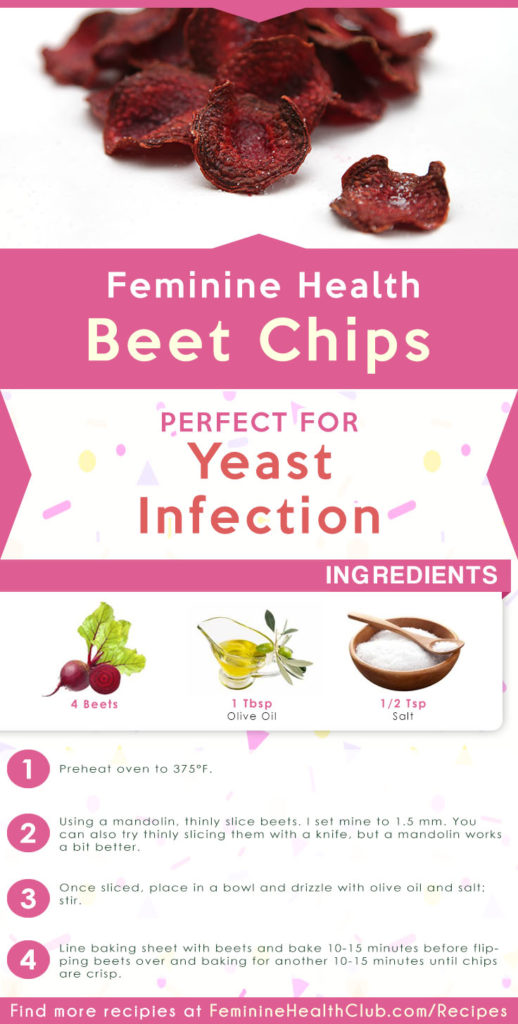 Feminine Health
Beet Chips

PERFECT FOR
Yeast
Infection

INGREDIENTS

4 Beets

1 Tbsp
Olive Oil

1/2 Tsp
Salt

1 Preheat oven to 375°F.

2 Using a mandolin, thinly slice beets. I set mine to 1.5 mm. You can also try thinly slicing them with a knife, but a mandolin works a bit better.

3 Once sliced, place in a bowl and drizzle with olive oil and salt; stir.

4 Line baking sheet with beets and bake 10-15 minutes before flipping beets over and baking for another 10-15 minutes until chips are crisp.

Find more recipies at FeminineHealthClub.com/Recipes