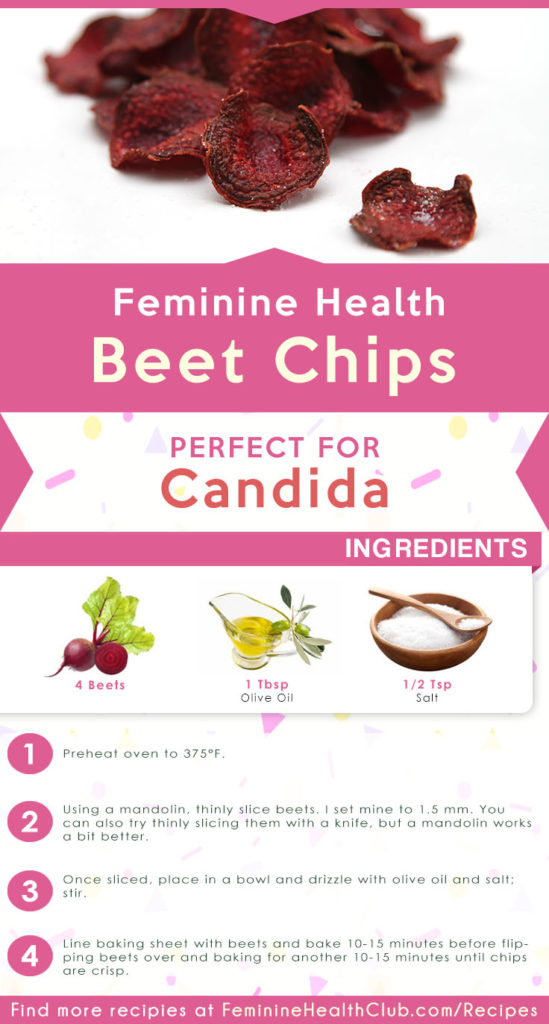 Feminine Health
Beet Chips

PERFECT FOR
Candida

INGREDIENTS

4 Beets

1 Tbsp
Olive Oil

1/2 Tsp
Salt

1 Preheat oven to 375°F.

2 Using a mandolin, thinly slice beets. I set mine to 1.5 mm. You can also try thinly slicing them with a knife, but a mandolin works a bit better.

3 Once sliced, place in a bowl and drizzle with olive oil and salt; stir.

4 Line baking sheet with beets and bake 10-15 minutes before flipping beets over and baking for another 10-15 minutes until chips are crisp.

Find more recipes at FeminineHealthClub.com/Recipes