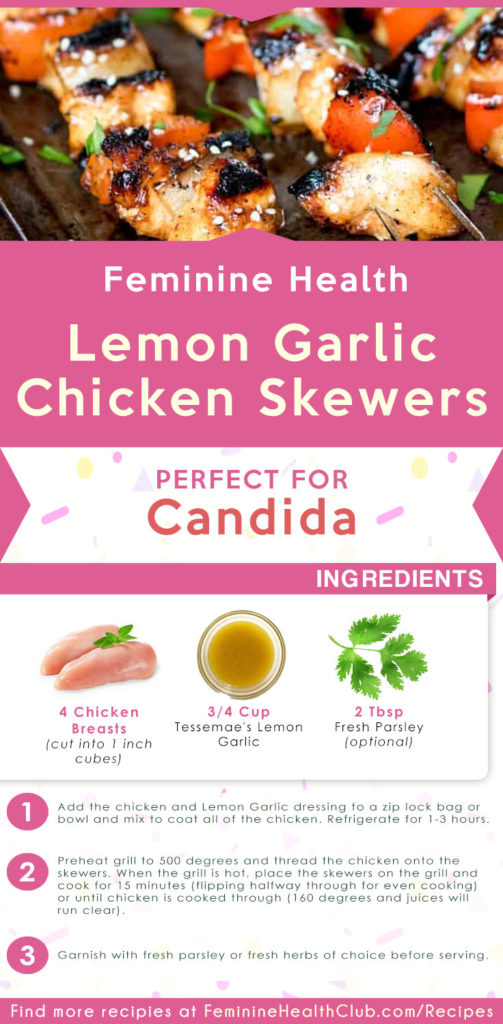 Feminine Health

Lemon Garlic Chicken Skewers

PERFECT FOR

Candida

INGREDIENTS

4 Chicken Breasts
(cut into 1 inch cubes)

3/4 Cup
Tessemae's Lemon Garlic

2 Tbsp
Fresh Parsley
(optional)

1 Add the chicken and Lemon Garlic dressing to a zip lock bag or bowl and mix to coat all of the chicken. Refrigerate for 1-3 hours.

2 Preheat grill to 500 degrees and thread the chicken onto the skewers. When the grill is hot, place the skewers on the grill and cook for 15 minutes (flipping halfway through for even cooking) or until chicken is cooked through (160 degrees and juices will run clear).

3 Garnish with fresh parsley or fresh herbs of choice before serving.

Find more recipes at FeminineHealthClub.com/Recipes