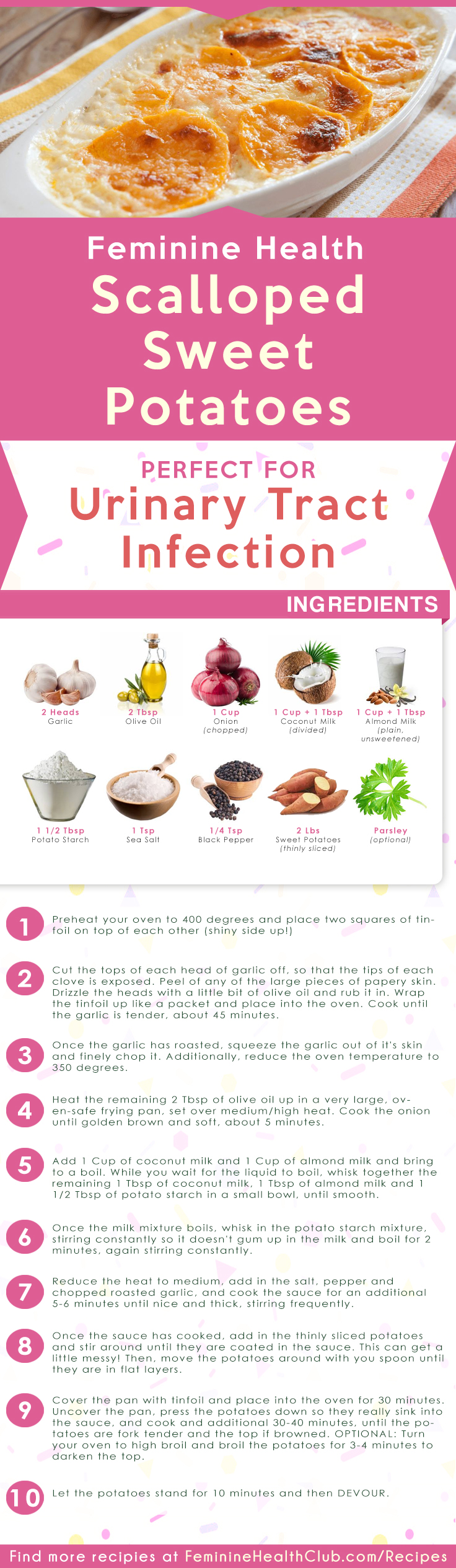 Feminine Health
Scalloped Sweet Potatoes

PERFECT FOR
Urinary Tract Infection

INGREDIENTS

2 Heads
Garlic

2 Tbsp
Olive Oil

1 Cup
Onion
(chopped)

1 Cup + 1 Tbsp
Coconut Milk
(divided)

1 Cup + 1 Tbsp
Almond Milk
(plain, unsweetened)

1 1/2 Tbsp
Potato Starch

1 Tsp
Sea Salt

1/4 Tsp
Black Pepper

2 Lbs
Sweet Potatoes
(thinly sliced)

Parsley
(optional)

1 Preheat your oven to 400 degrees and place two squares of tinfoil on top of each other (shiny side up!)

2 Cut the tops of each head of garlic off, so that the tips of each clove is exposed. Peel of any of the large pieces of papery skin. Drizzle the heads with a little bit of olive oil and rub it in. Wrap the tinfoil up like a packet and place into the oven. Cook until the garlic is tender, about 45 minutes.

3 Once the garlic has roasted, squeeze the garlic out of it's skin and finely chop it. Additionally, reduce the oven temperature to 350 degrees.

4 Heat the remaining 2 Tbsp of olive oil up in a very large, oven-safe frying pan, set over medium/high heat. Cook the onion until golden brown and soft, about 5 minutes.

5 Add 1 Cup of coconut milk and 1 Cup of almond milk and bring to a boil. While you wait for the liquid to boil, whisk together the remaining 1 Tbsp of coconut milk, 1 Tbsp of almond milk and 1 1/2 Tbsp of potato starch in a small bowl, until smooth.

6 Once the milk mixture boils, whisk in the potato starch mixture, stirring constantly so it doesn't gum up in the milk and boil for 2 minutes, again stirring constantly.

7 Reduce the heat to medium, add in the salt, pepper and chopped roasted garlic, and cook the sauce for an additional 5-6 minutes until nice and thick, stirring frequently.

8 Once the sauce has cooked, add in the thinly sliced potatoes and stir around until they are coated in the sauce. This can get a little messy! Then, move the potatoes around with you spoon until they are in flat layers.

9 Cover the pan with tinfoil and place into the oven for 30 minutes. Uncover the pan, press the potatoes down so they really sink into the sauce, and cook and additional 30-40 minutes, until the potatoes are fork tender and the top if browned. OPTIONAL: Turn your oven to high broil and broil the potatoes for 3-4 minutes to darken the top.

10 Let the potatoes stand for 10 minutes and then DEVOUR.

Find more recipies at FeminineHealthClub.com/Recipes