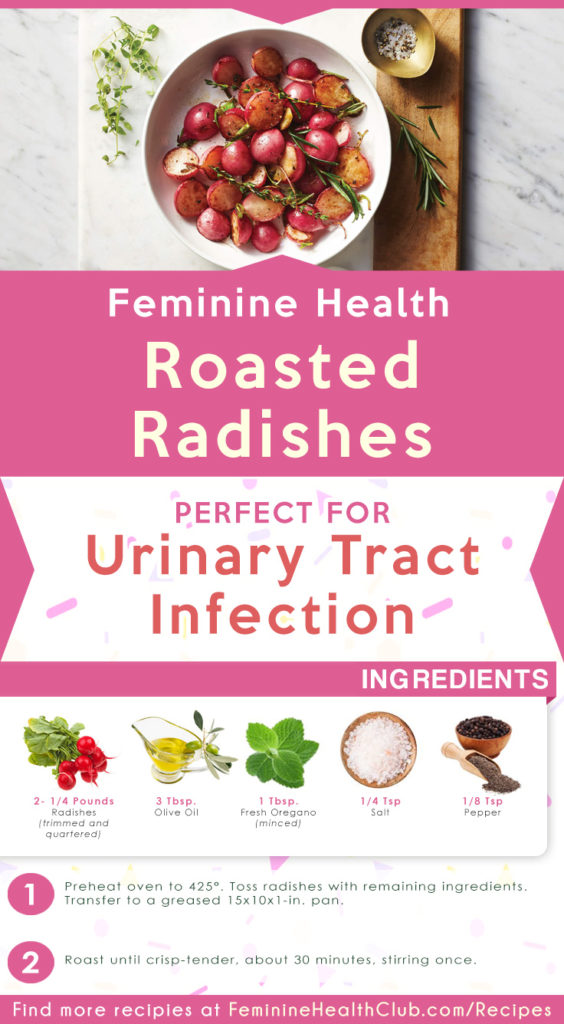 Feminine Health
Roasted Radishes

PERFECT FOR
Urinary Tract Infection

INGREDIENTS

2- 1/4 Pounds
Radishes
(trimmed and quartered)

3 Tbsp.
Olive Oil

1 Tbsp.
Fresh Oregano
(minced)

1/4 Tsp
Salt

1/8 Tsp
Pepper

1 Preheat oven to 425°. Toss radishes with remaining ingredients. Transfer to a greased 15x10x1-in. pan.

2 Roast until crisp-tender, about 30 minutes, stirring once.

Find more recipes at FeminineHealthClub.com/Recipes