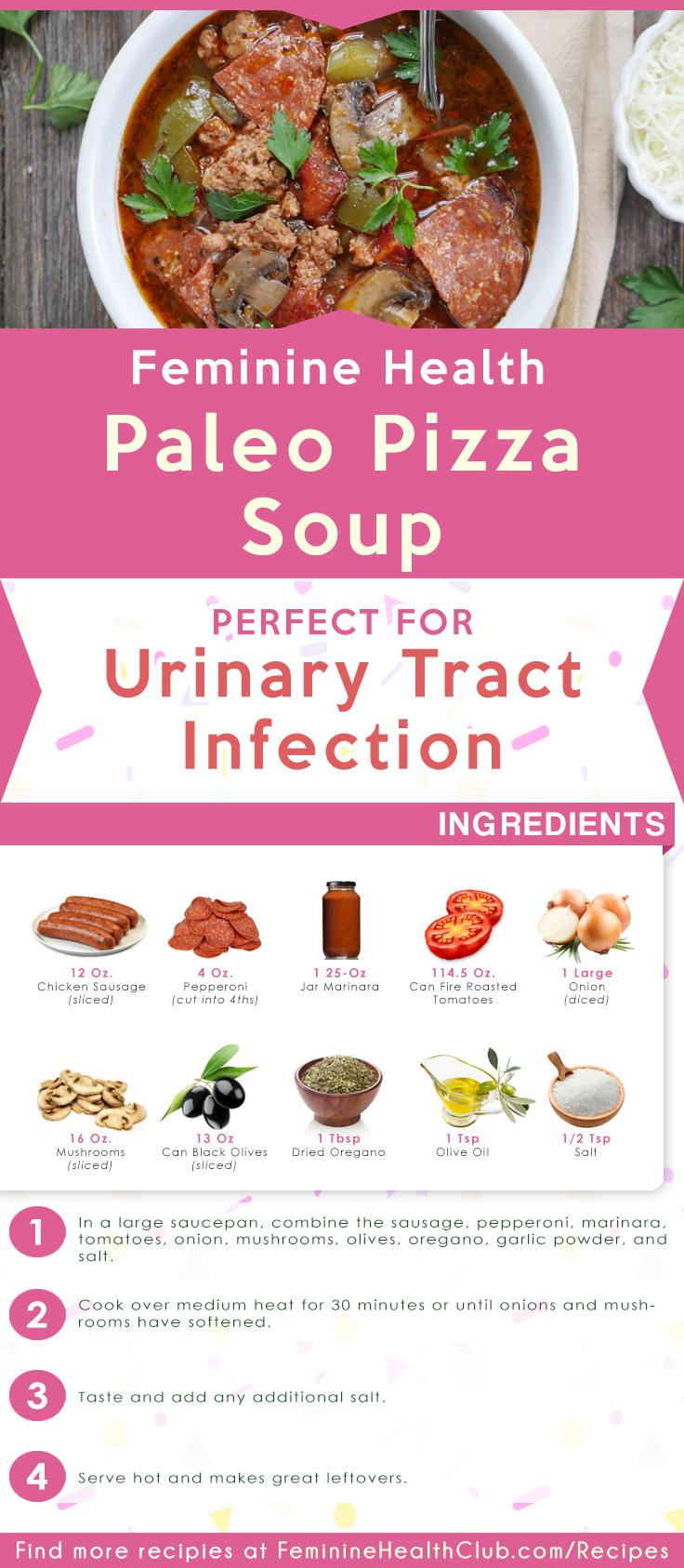 Feminine Health
Paleo Pizza Soup

PERFECT FOR
Urinary Tract Infection

INGREDIENTS

12 Oz.
Chicken Sausage
(sliced)

4 Oz.
Pepperoni
(cut into 4ths)

1 25-Oz
Jar Marinara

114.5 Oz.
Can Fire Roasted Tomatoes

1 Large
Onion
(diced)

16 Oz.
Mushrooms
(sliced)

13 Oz
Can Black Olives
(sliced)

1 Tbsp
Dried Oregano

1 Tsp
Olive Oil

1/2 Tsp
Salt

1 In a large saucepan, combine the sausage, pepperoni, marinara, tomatoes, onion, mushrooms, olives, oregano, garlic powder, and salt.

2 Cook over medium heat for 30 minutes or until onions and mushrooms have softened.

3 Taste and add any additional salt.

4 Serve hot and makes great leftovers.

Find more recipies at FeminineHealthClub.com/Recipes