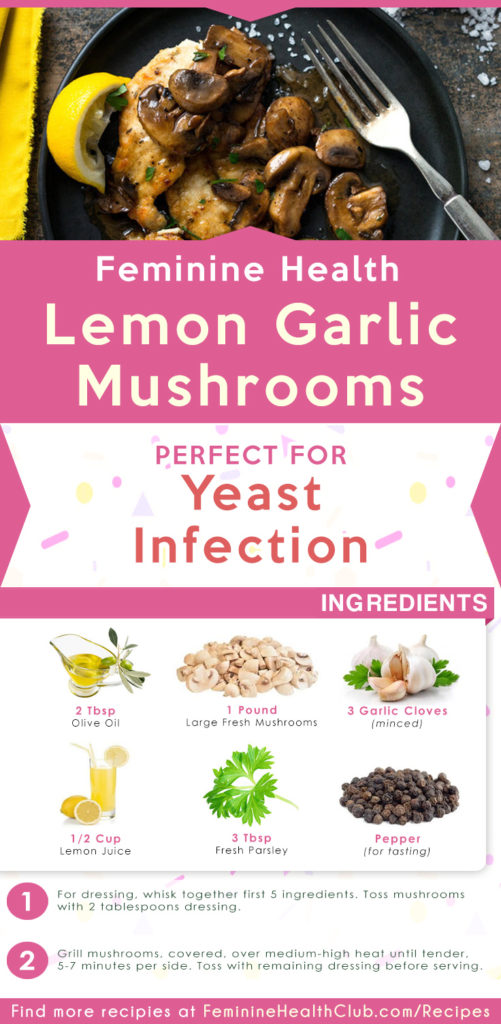 Feminine Health
Lemon Garlic Mushrooms

PERFECT FOR
Yeast Infection

INGREDIENTS

2 Tbsp
Olive Oil

1 Pound
Large Fresh Mushrooms

3 Garlic Cloves
(minced)

1/2 Cup
Lemon Juice

3 Tbsp
Fresh Parsley

Pepper
(for tasting)

1 For dressing, whisk together first 5 ingredients. Toss mushrooms with 2 tablespoons dressing.

2 Grill mushrooms, covered, over medium-high heat until tender, 5-7 minutes per side. Toss with remaining dressing before serving.

Find more recipies at FeminineHealthClub.com/Recipes