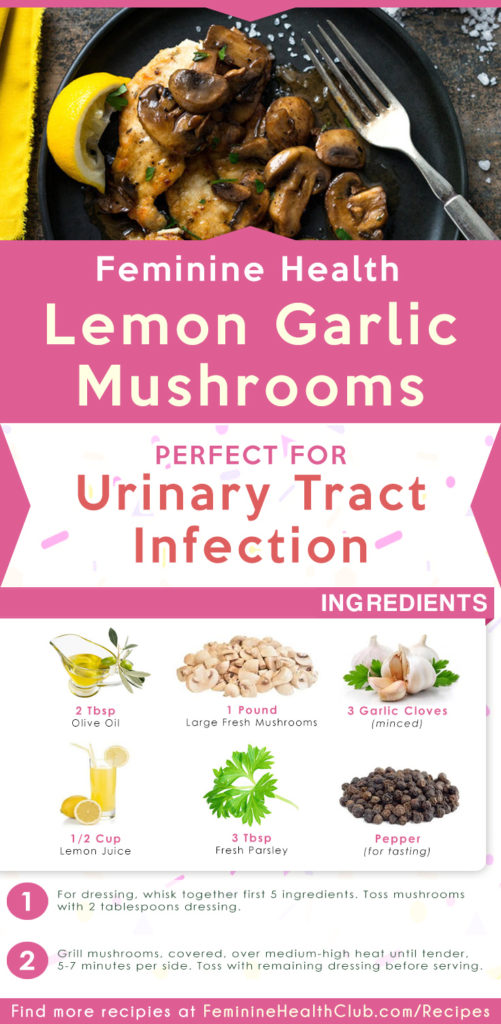 Feminine Health
Lemon Garlic Mushrooms

PERFECT FOR
Urinary Tract Infection

INGREDIENTS

2 Tbsp
Olive Oil

1 Pound
Large Fresh Mushrooms

3 Garlic Cloves
(minced)

1/2 Cup
Lemon Juice

3 Tbsp
Fresh Parsley

Pepper
(for tasting)

1 For dressing, whisk together first 5 ingredients. Toss mushrooms with 2 tablespoons dressing.

2 Grill mushrooms, covered, over medium-high heat until tender, 5-7 minutes per side. Toss with remaining dressing before serving.

Find more recipes at FeminineHealthClub.com/Recipes