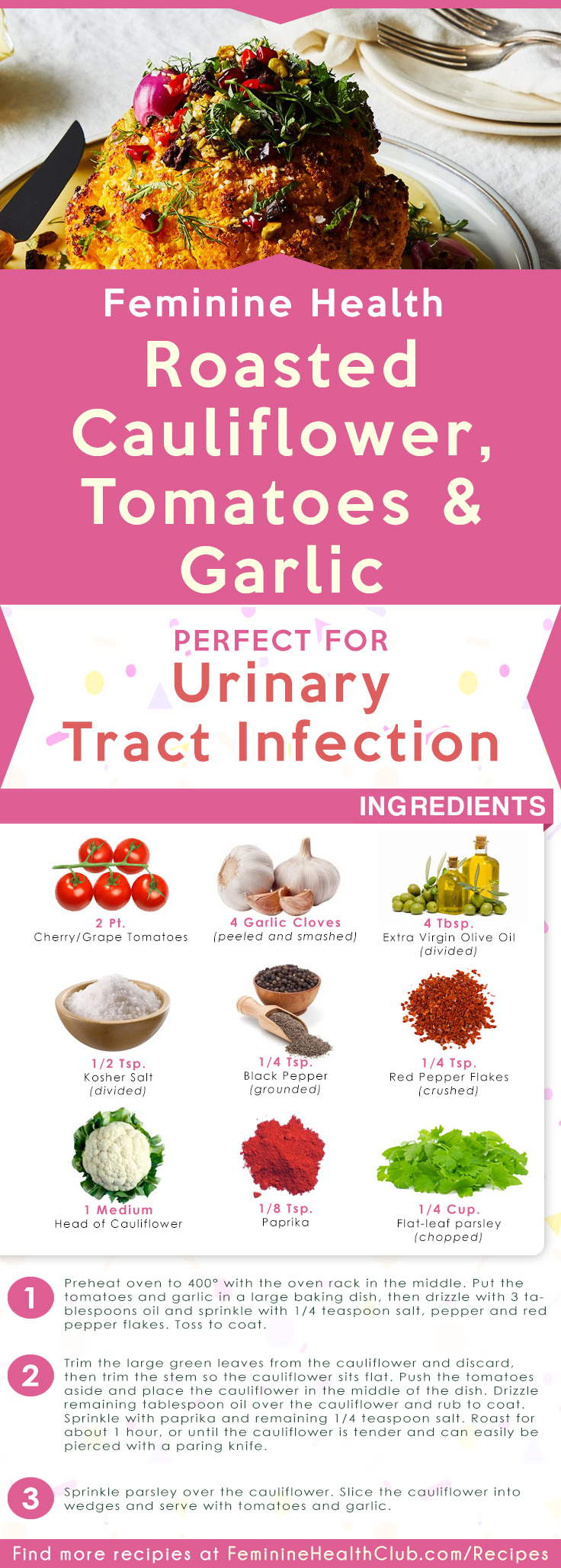 Feminine Health

Roasted Cauliflower, Tomatoes & Garlic

PERFECT FOR
Urinary Tract Infection

INGREDIENTS

2 Pt.
Cherry/Grape Tomatoes

4 Garlic Cloves
(peeled and smashed)

4 Tbsp.
Extra Virgin Olive Oil
(divided)

1/2 Tsp.
Kosher Salt
(divided)

1/4 Tsp.
Black Pepper
(grounded)

1/4 Tsp.
Red Pepper Flakes
(crushed)

1 Medium
Head of Cauliflower

1/8 Tsp.
Paprika

1/4 Cup.
Flat-leaf parsley
(chopped)

1 Preheat oven to 400° with the oven rack in the middle. Put the tomatoes and garlic in a large baking dish, then drizzle with 3 tablespoons oil and sprinkle with 1/4 teaspoon salt, pepper and red pepper flakes. Toss to coat.

2 Trim the large green leaves from the cauliflower and discard, then trim the stem so the cauliflower sits flat. Push the tomatoes aside and place the cauliflower in the middle of the dish. Drizzle remaining tablespoon oil over the cauliflower and rub to coat. Sprinkle with paprika and remaining 1/4 teaspoon salt. Roast for about 1 hour, or until the cauliflower is tender and can easily be pierced with a paring knife.

3 Sprinkle parsley over the cauliflower. Slice the cauliflower into wedges and serve with tomatoes and garlic.

Find more recipies at FeminineHealthClub.com/Recipes