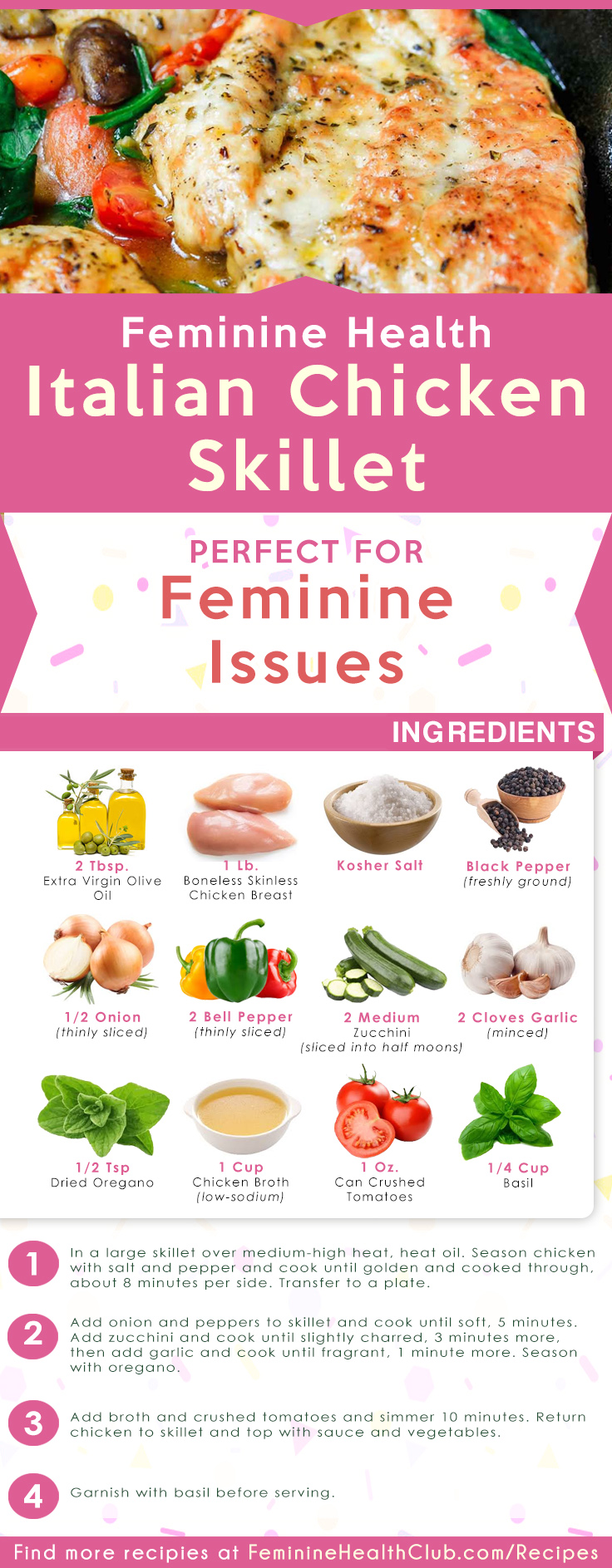 Feminine Health
Italian Chicken Skillet

PERFECT FOR
Feminine Issues

INGREDIENTS

2 Tbsp.
Extra Virgin Olive Oil

1 Lb.
Boneless Skinless Chicken Breast

Kosher Salt

Black Pepper
(freshly ground)

1/2 Onion
(thinly sliced)

2 Bell Pepper
(thinly sliced)

2 Medium
Zucchini
(sliced into half moons)

2 Cloves Garlic
(minced)

1/2 Tsp
Dried Oregano

1 Cup
Chicken Broth
(low-sodium)

1 Oz.
Can Crushed Tomatoes

1/4 Cup
Basil

1 In a large skillet over medium-high heat, heat oil. Season chicken with salt and pepper and cook until golden and cooked through, about 8 minutes per side. Transfer to a plate.

2 Add onion and peppers to skillet and cook until soft, 5 minutes. Add zucchini and cook until slightly charred, 3 minutes more, then add garlic and cook until fragrant, 1 minute more. Season with oregano.

3 Add broth and crushed tomatoes and simmer 10 minutes. Return chicken to skillet and top with sauce and vegetables.

4 Garnish with basil before serving.

Find more recipies at FeminineHealthClub.com/Recipes