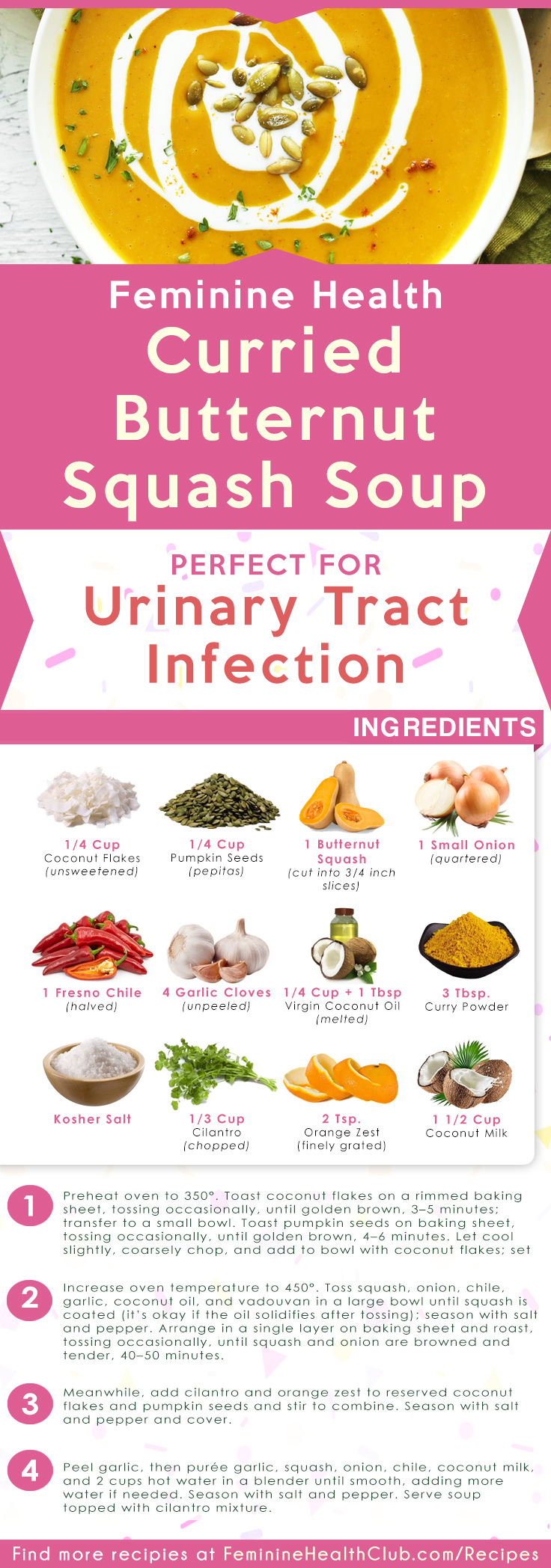 Feminine Health
Curried Butternut Squash Soup

PERFECT FOR
Urinary Tract Infection

INGREDIENTS

1/4 Cup
Coconut Flakes
(unsweetened)

1/4 Cup
Pumpkin Seeds
(pepitas)

1 Butternut Squash
(cut into 3/4 inch slices)

1 Small Onion
(quartered)

1 Fresno Chile
(halved)

4 Garlic Cloves
(unpeeled)

1/4 Cup + 1 Tbsp
Virgin Coconut Oil
(melted)

3 Tbsp.
Curry Powder

Kosher Salt

1/3 Cup
Cilantro
(chopped)

2 Tsp.
Orange Zest
(finely grated)

1 1/2 Cup
Coconut Milk

1 Preheat oven to 350°. Toast coconut flakes on a rimmed baking sheet, tossing occasionally, until golden brown, 3–5 minutes; transfer to a small bowl. Toast pumpkin seeds on baking sheet, tossing occasionally, until golden brown, 4–6 minutes. Let cool slightly, coarsely chop, and add to bowl with coconut flakes; set

2 Increase oven temperature to 450°. Toss squash, onion, chile, garlic, coconut oil, and vadouvan in a large bowl until squash is coated (it's okay if the oil solidifies after tossing); season with salt and pepper. Arrange in a single layer on baking sheet and roast, tossing occasionally, until squash and onion are browned and tender, 40–50 minutes.

3 Meanwhile, add cilantro and orange zest to reserved coconut flakes and pumpkin seeds and stir to combine. Season with salt and pepper and cover.

4 Peel garlic, then purée garlic, squash, onion, chile, coconut milk, and 2 cups hot water in a blender until smooth, adding more water if needed. Season with salt and pepper. Serve soup topped with cilantro mixture.

Find more recipies at FeminineHealthClub.com/Recipes