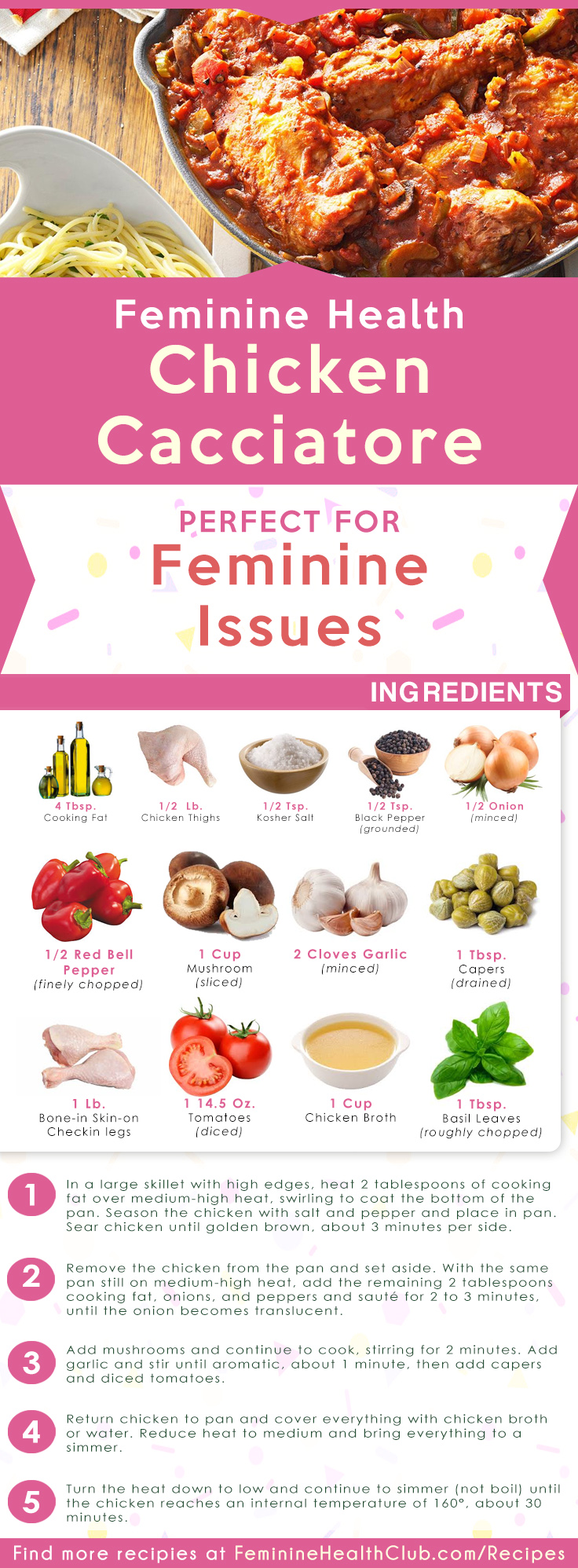 Feminine Health
Chicken Cacciatore

PERFECT FOR
Feminine Issues

INGREDIENTS

4 Tbsp.
Cooking Fat

1/2 Lb.
Chicken Thighs

1/2 Tsp.
Kosher Salt

1/2 Tsp.
Black Pepper
(grounded)

1/2 Onion
(minced)

1/2 Red Bell Pepper
(finely chopped)

1 Cup
Mushroom
(sliced)

2 Cloves Garlic
(minced)

1 Tbsp.
Capers
(drained)

1 Lb.
Bone-in Skin-on Checkin legs

1 14.5 Oz.
Tomatoes
(diced)

1 Cup
Chicken Broth

1 Tbsp.
Basil Leaves
(roughly chopped)

1 In a large skillet with high edges, heat 2 tablespoons of cooking fat over medium-high heat, swirling to coat the bottom of the pan. Season the chicken with salt and pepper and place in pan. Sear chicken until golden brown, about 3 minutes per side.

2 Remove the chicken from the pan and set aside. With the same pan still on medium-high heat, add the remaining 2 tablespoons cooking fat, onions, and peppers and sauté for 2 to 3 minutes, until the onion becomes translucent.

3 Add mushrooms and continue to cook, stirring for 2 minutes. Add garlic and stir until aromatic, about 1 minute, then add capers and diced tomatoes.

4 Return chicken to pan and cover everything with chicken broth or water. Reduce heat to medium and bring everything to a simmer.

5 Turn the heat down to low and continue to simmer (not boil) until the chicken reaches an internal temperature of 160°, about 30 minutes.

Find more recipies at FeminineHealthClub.com/Recipes