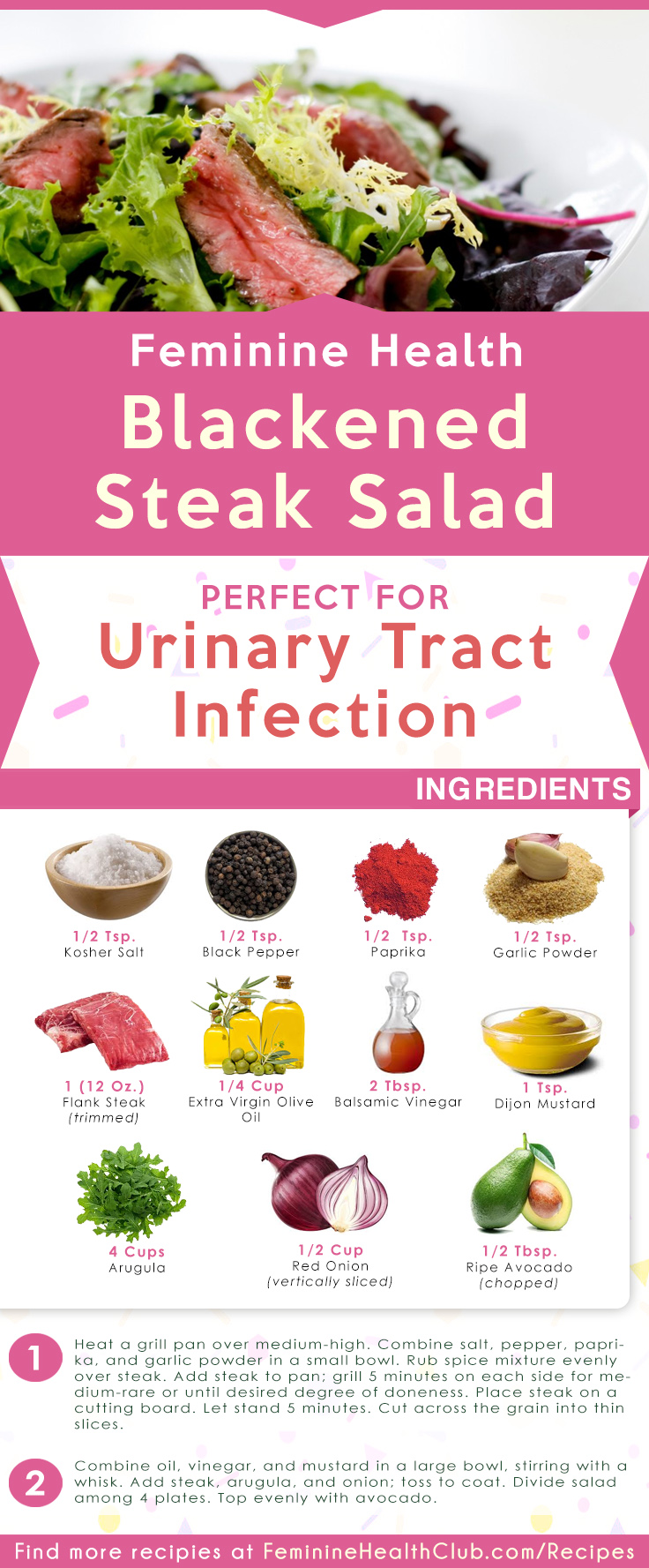 Feminine Health
Blackened Steak Salad

PERFECT FOR
Urinary Tract Infection

INGREDIENTS

1/2 Tsp.
Kosher Salt

1/2 Tsp.
Black Pepper

1/2 Tsp.
Paprika

1/2 Tsp.
Garlic Powder

1 (12 Oz.)
Flank Steak
(trimmed)

1/4 Cup
Extra Virgin Olive Oil

2 Tbsp.
Balsamic Vinegar

1 Tsp.
Dijon Mustard

4 Cups
Arugula

1/2 Cup
Red Onion
(vertically sliced)

1/2 Tbsp.
Ripe Avocado
(chopped)

1 Heat a grill pan over medium-high. Combine salt, pepper, paprika, and garlic powder in a small bowl. Rub spice mixture evenly over steak. Add steak to pan; grill 5 minutes on each side for medium-rare or until desired degree of doneness. Place steak on a cutting board. Let stand 5 minutes. Cut across the grain into thin slices.

2 Combine oil, vinegar, and mustard in a large bowl, stirring with a whisk. Add steak, arugula, and onion; toss to coat. Divide salad among 4 plates. Top evenly with avocado.

Find more recipies at FeminineHealthClub.com/Recipes