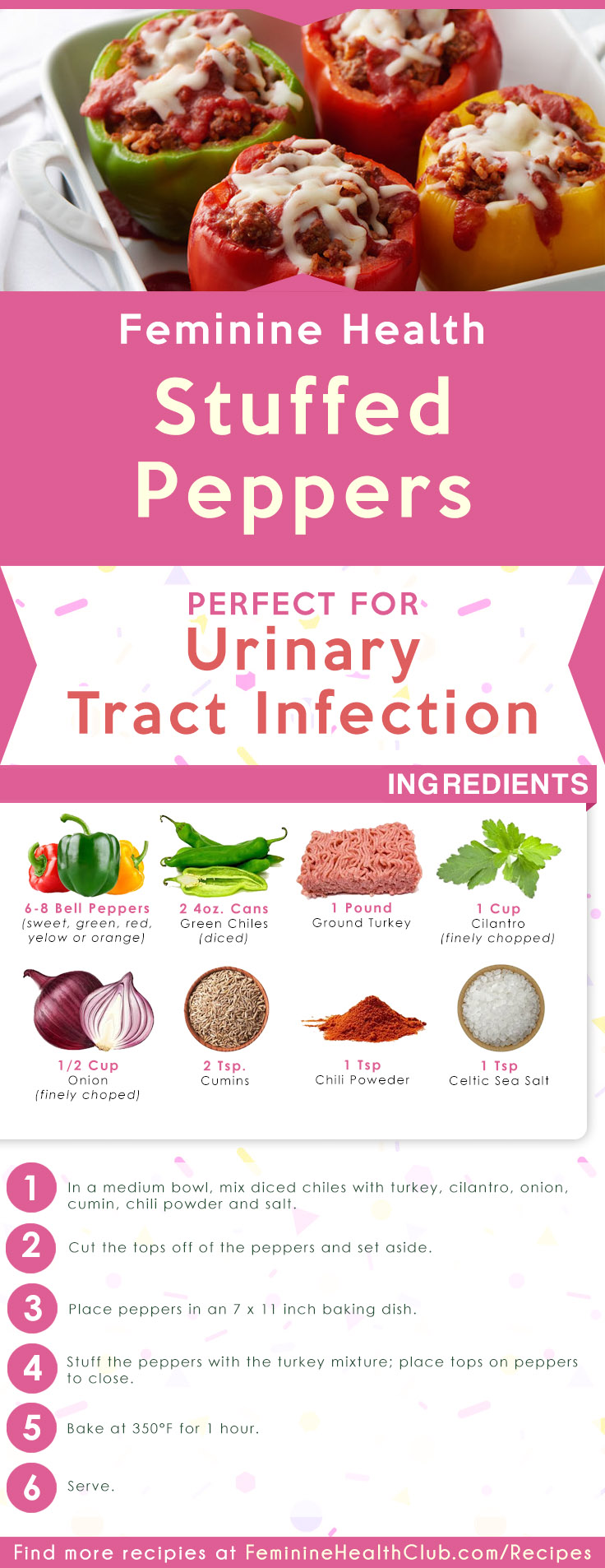 Feminine Health

Stuffed Peppers

PERFECT FOR
Urinary Tract Infection

INGREDIENTS

6-8 Bell Peppers
(sweet, green, red, yelow or orange)

2 4oz. Cans
Green Chiles
(diced)

1 Pound
Ground Turkey

1 Cup
Cilantro
(finely chopped)

1/2 Cup
Onion
(finely choped)

2 Tsp.
Cumins

1 Tsp
Chili Poweder

1 Tsp
Celtic Sea Salt

1 In a medium bowl, mix diced chiles with turkey, cilantro, onion, cumin, chili powder and salt.

2 Cut the tops off of the peppers and set aside.

3 Place peppers in an 7 x 11 inch baking dish.

4 Stuff the peppers with the turkey mixture; place tops on peppers to close.

5 Bake at 350°F for 1 hour.

6 Serve.

Find more recipies at FeminineHealthClub.com/Recipes