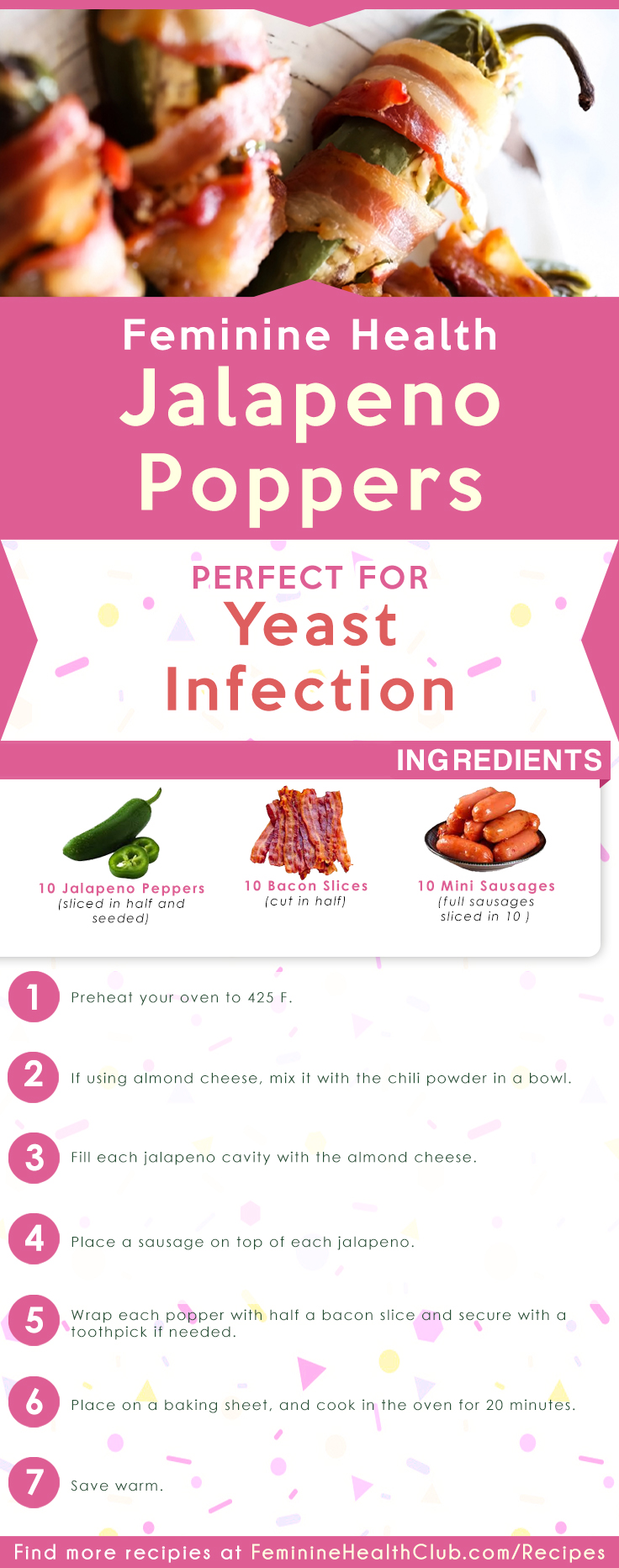 Feminine Health
Jalapeno Poppers

PERFECT FOR
Yeast Infection

INGREDIENTS

10 Jalapeno Peppers
(sliced in half and seeded)

10 Bacon Slices
(cut in half)

10 Mini Sausages
(full sausages sliced in 10 )

1 Preheat your oven to 425 F.

2 If using almond cheese, mix it with the chili powder in a bowl.

3 Fill each jalapeno cavity with the almond cheese.

4 Place a sausage on top of each jalapeno.

5 Wrap each popper with half a bacon slice and secure with a toothpick if needed.

6 Place on a baking sheet, and cook in the oven for 20 minutes.

7 Save warm.

Find more recipies at FeminineHealthClub.com/Recipes